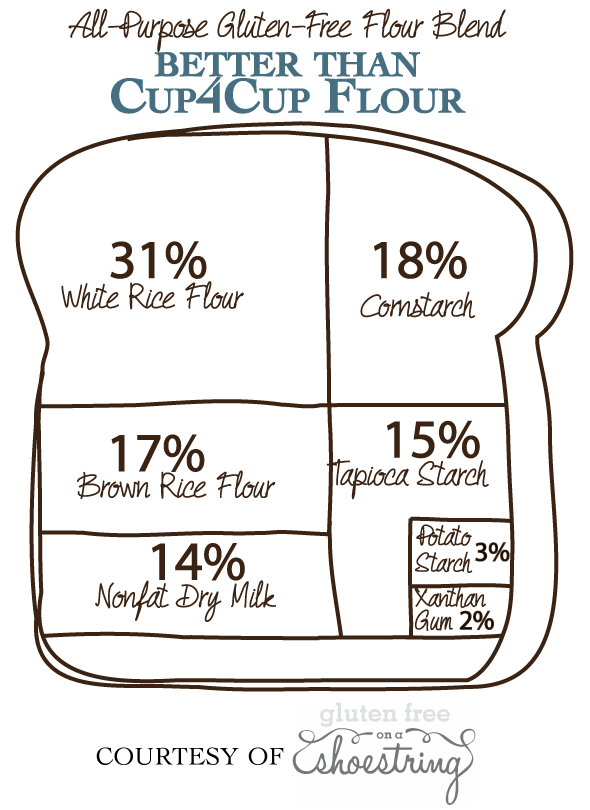 All-Purpose Gluten-Free Flour Blend
BETTER THAN
CUP4CUP FLOUR

31%
White Rice Flour

18%
Cornstarch

17%
Brown Rice Flour

15%
Tapioca Starch

14%
Nonfat Dry Milk

Potato Starch 3%

Xanthan Gum 2%

COURTESY OF gluten free on a shoestring